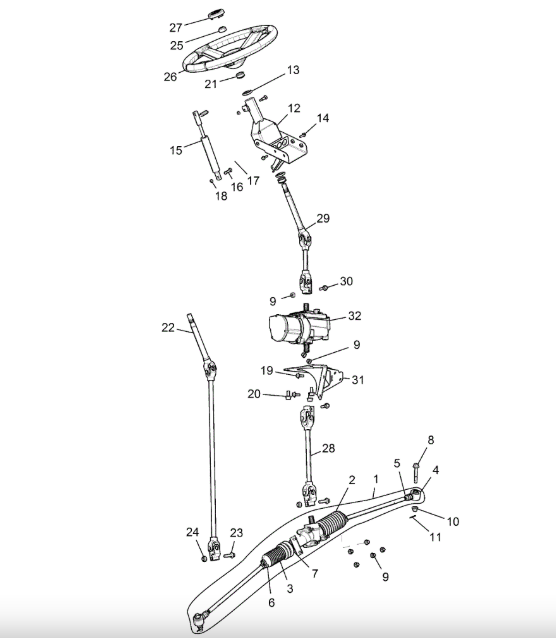 27
25
26
21
13
12
14
15
16
17
18
29
30
9
32
22
9
19
31
20
28
8
5
4
2
1
10
11
24
23
7
9
3
6