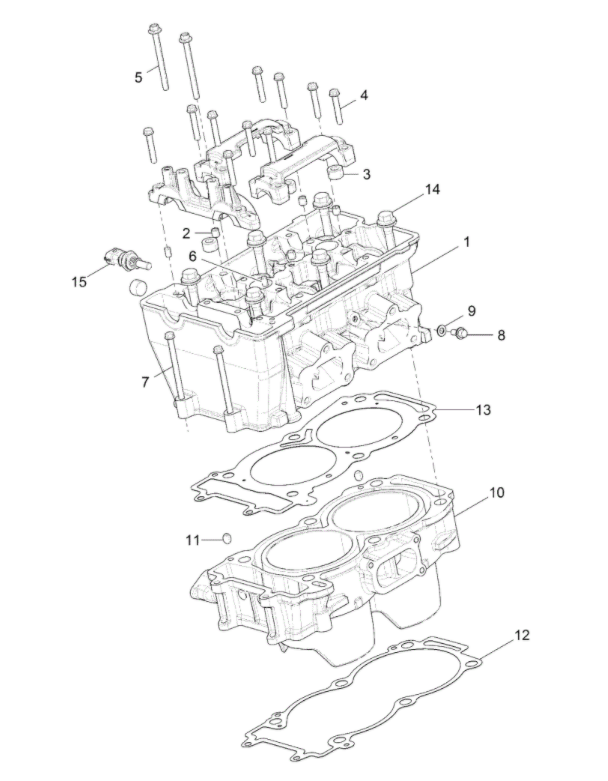 5
4
3
14
2
6
1
15
9
8
7
13
10
11
12