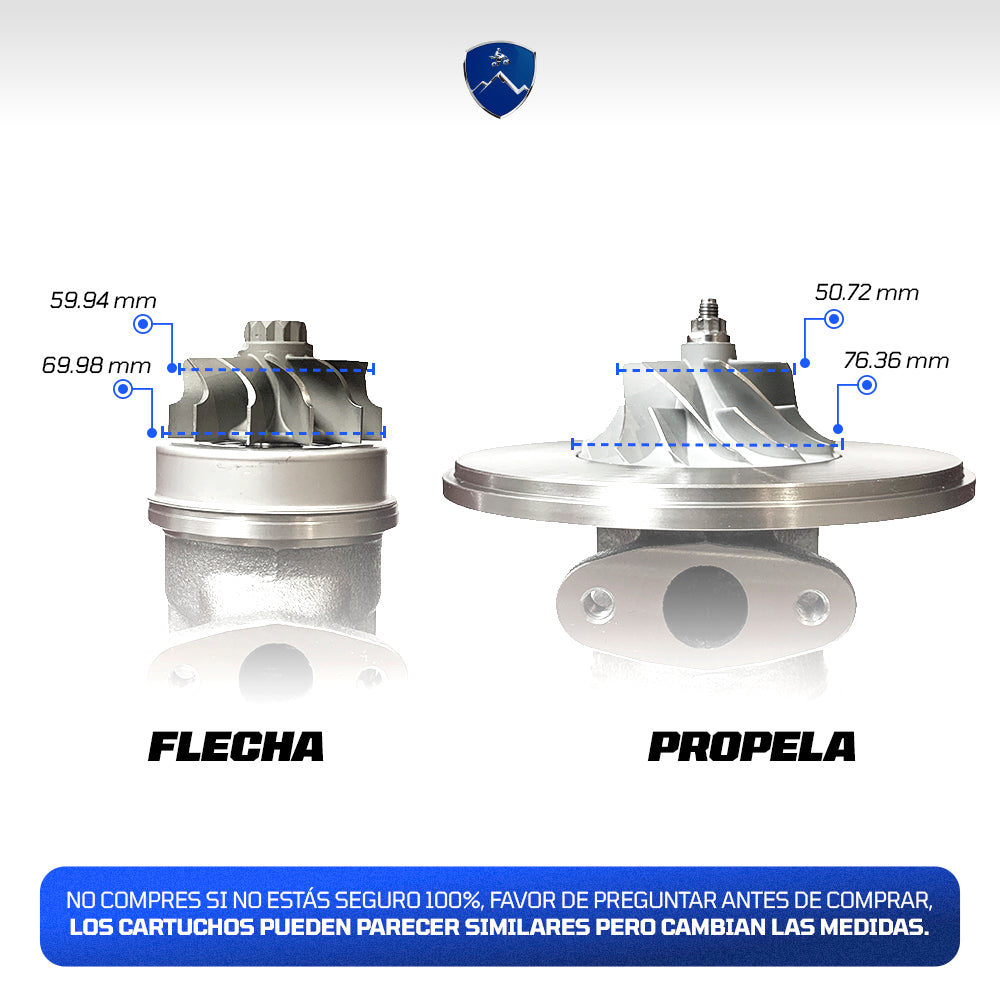 59.94 mm
69.98 mm

50.72 mm
76.36 mm

FLECHA

PROPELA

NO COMPRES SI NO ESTÁS SEGURO 100%, FAVOR DE PREGUNTAR ANTES DE COMPRAR,
LOS CARTUCHOS PUEDEN PARECER SIMILARES PERO CAMBIAN LAS MEDIDAS.